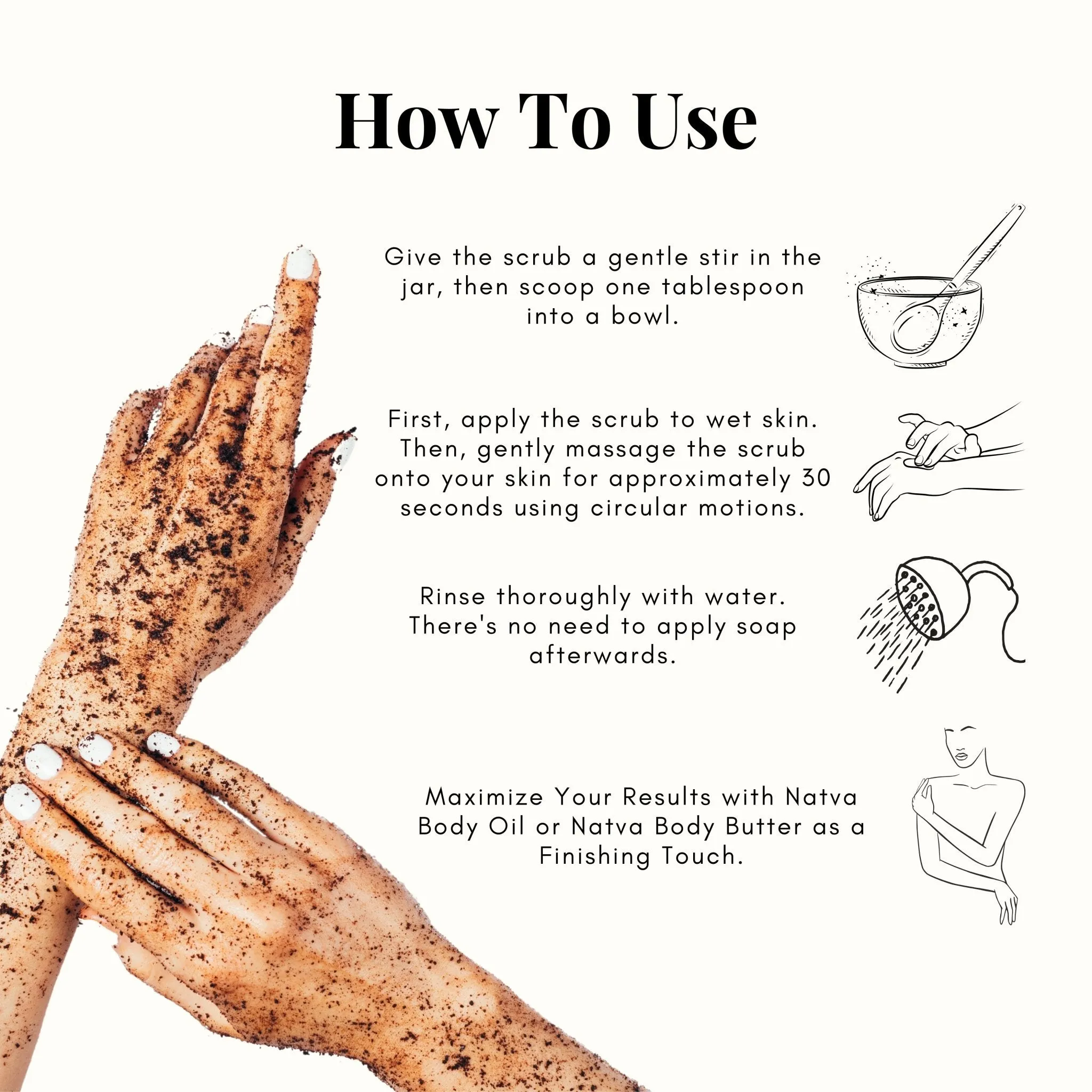 How To Use

Give the scrub a gentle stir in the jar, then scoop one tablespoon into a bowl.

First, apply the scrub to wet skin. Then, gently massage the scrub onto your skin for approximately 30 seconds using circular motions.

Rinse thoroughly with water. There's no need to apply soap afterwards.

Maximize Your Results with Natva Body Oil or Natva Body Butter as a Finishing Touch.